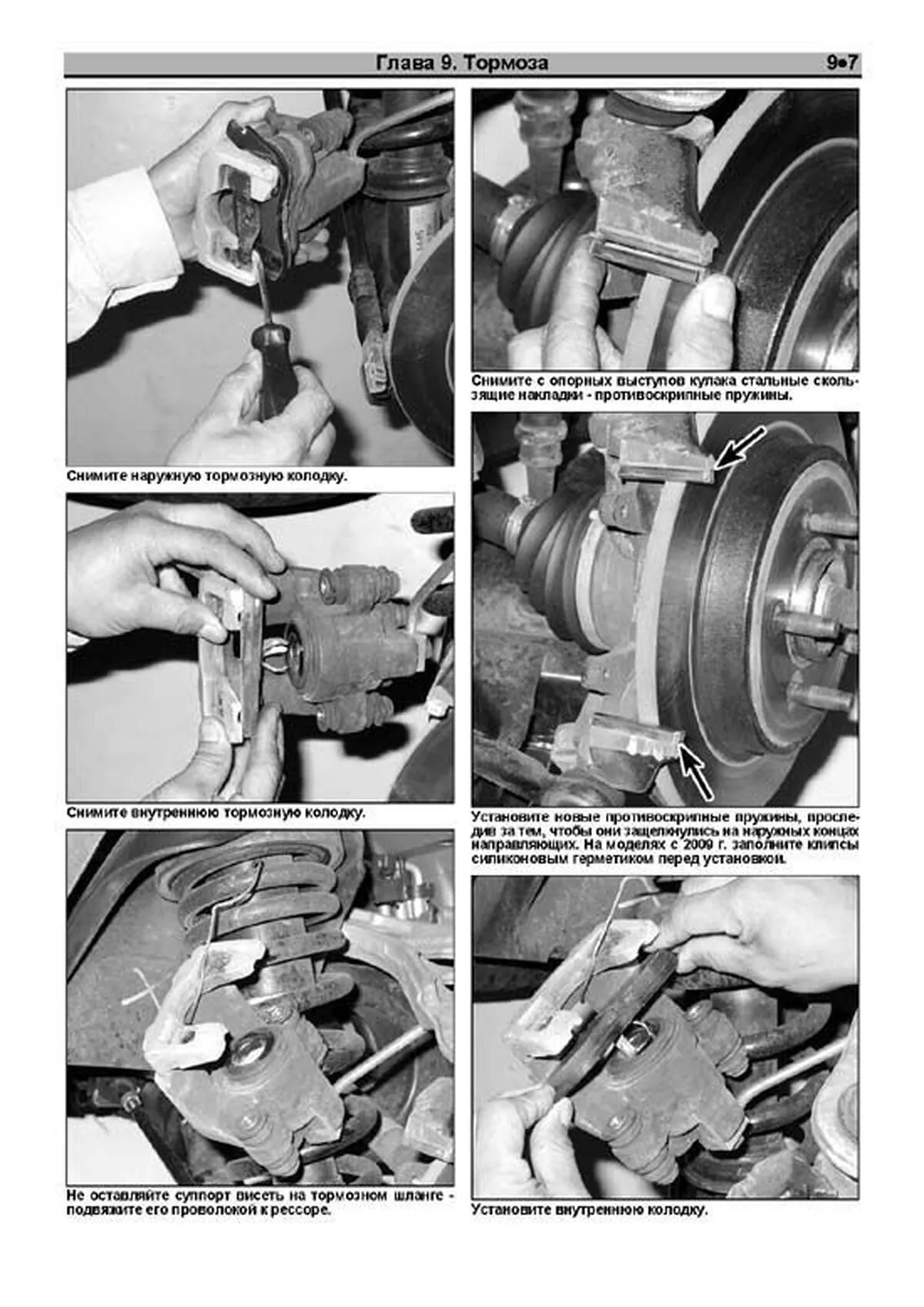 Глава 9. Тормоза 9•7

Снимите наружную тормозную колодку.

Снимите внутреннюю тормозную колодку.

Не оставляйте суппорт висеть на тормозном шланге - подвяжите его проволокой к рессоре.

Снимите с опорных выступов кулака стальные скользящие накладки - противоскрипные пружины.

Установите новые противоскрипные пружины, проследив за тем, чтобы они защелкнулись на наружных концах направляющих. На моделях с 2009 г. заполните клипсы силиконовым герметиком перед установкой.

Установите внутреннюю колодку.